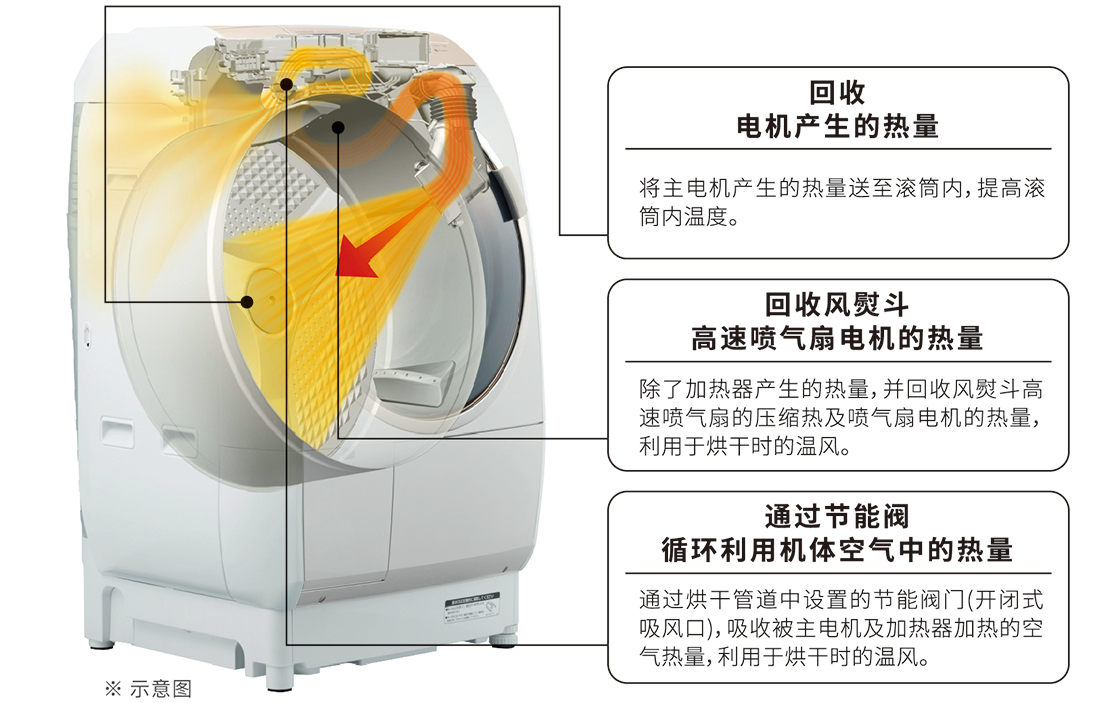 回收
电机产生的热量

将主电机产生的热量送至滚筒内，提高滚筒内温度。

回收风熨斗
高速喷气扇电机的热量

除了加热器产生的热量，并回收风熨斗高速喷气扇的压缩热及喷气扇电机的热量，利用于烘干时的温风。

通过节能阀
循环利用机体空气中的热量

通过烘干管道中设置的节能阀门(开闭式吸风口)，吸收被主电机及加热器加热的空气热量，利用于烘干时的温风。

※ 示意图